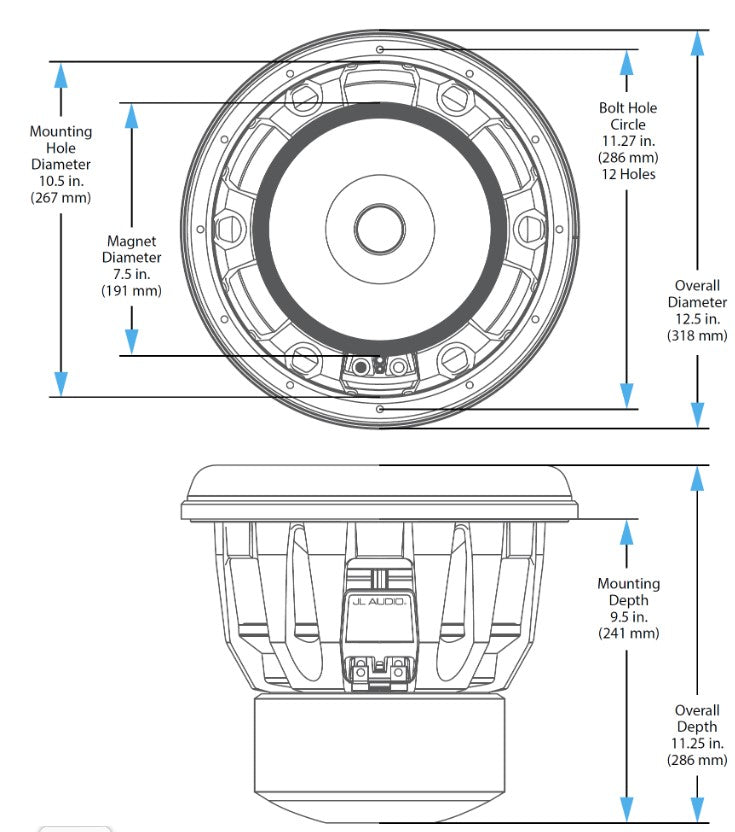 Mounting Hole Diameter 10.5 in. (267 mm)

Magnet Diameter 7.5 in. (191 mm)

Bolt Hole Circle 11.27 in. (286 mm) 12 Holes

Overall Diameter 12.5 in. (318 mm)

JL AUDIO

Mounting Depth 9.5 in. (241 mm)

Overall Depth 11.25 in. (286 mm)